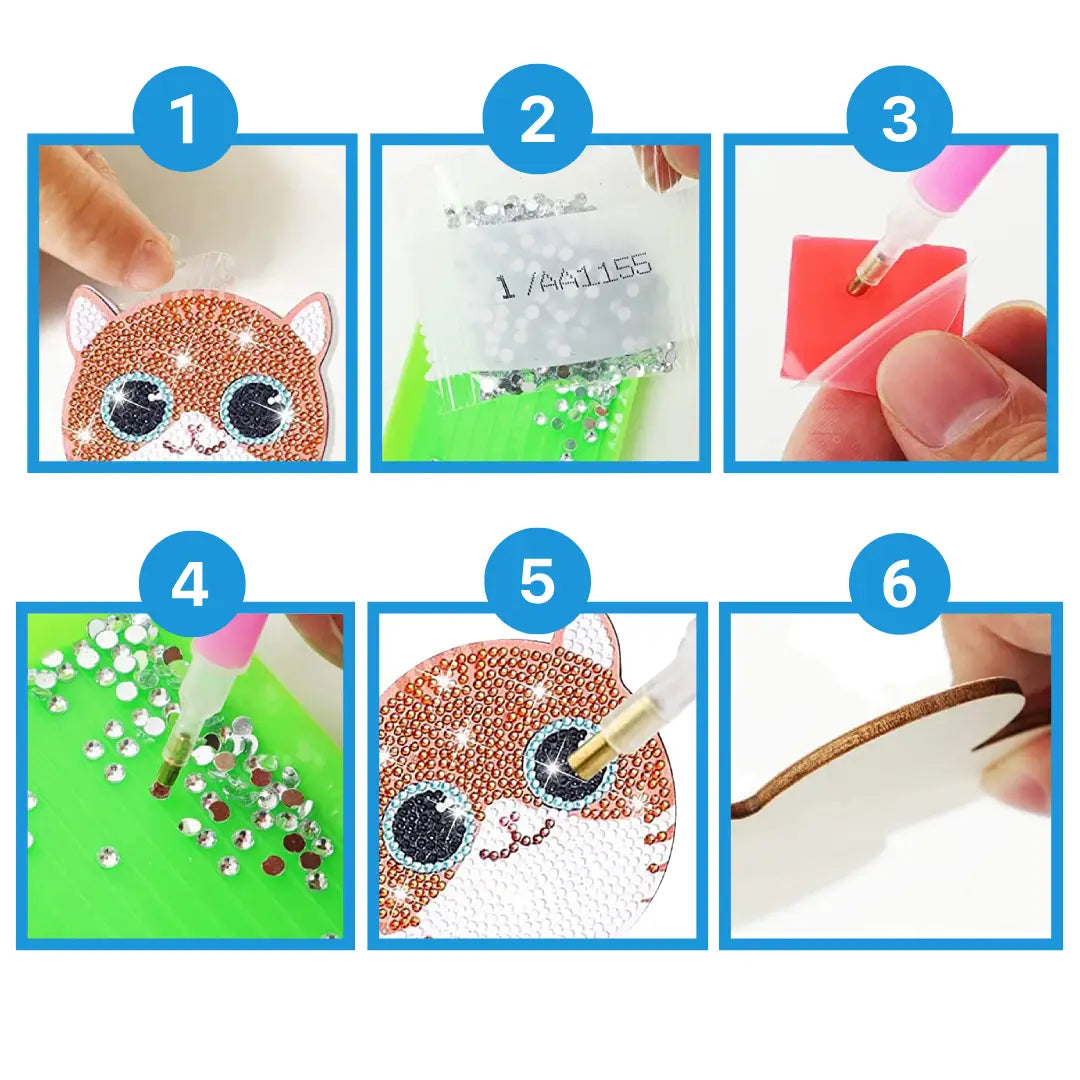 1

2

1/AA1155

3

4

5

6